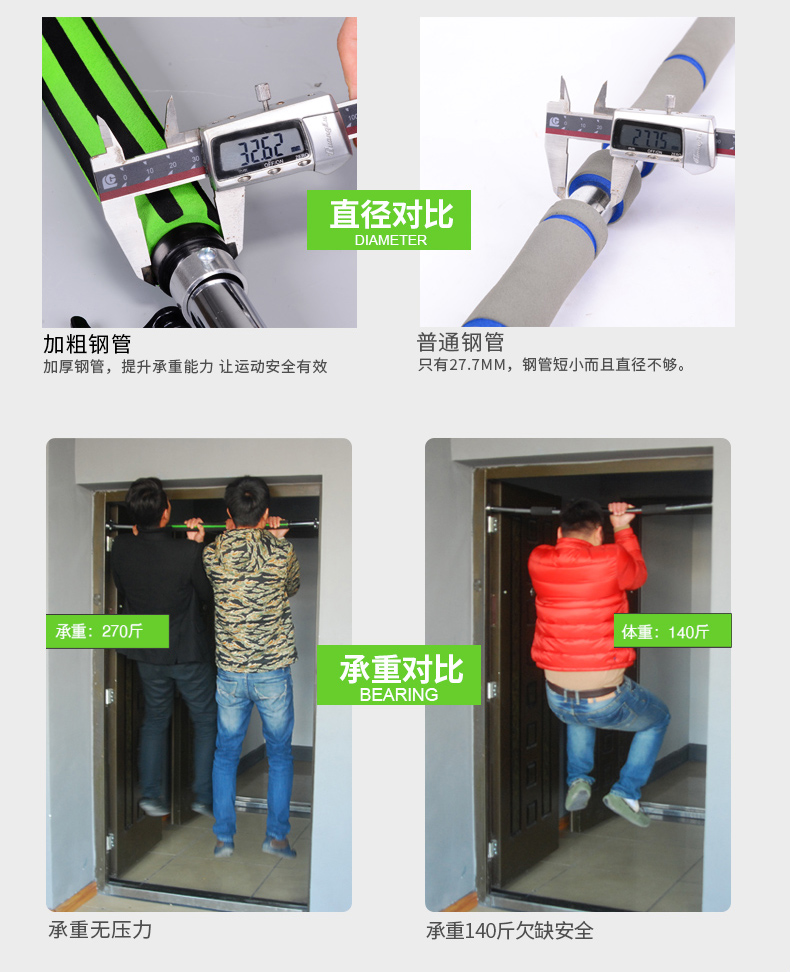 32.62

27.75

直径对比
DIAMETER

加粗钢管
加厚钢管，提升承重能力 让运动安全有效

普通钢管
只有27.7MM，钢管短小而且直径不够。

承重：270斤

承重对比
BEARING

体重：140斤

承重无压力

承重140斤欠缺安全