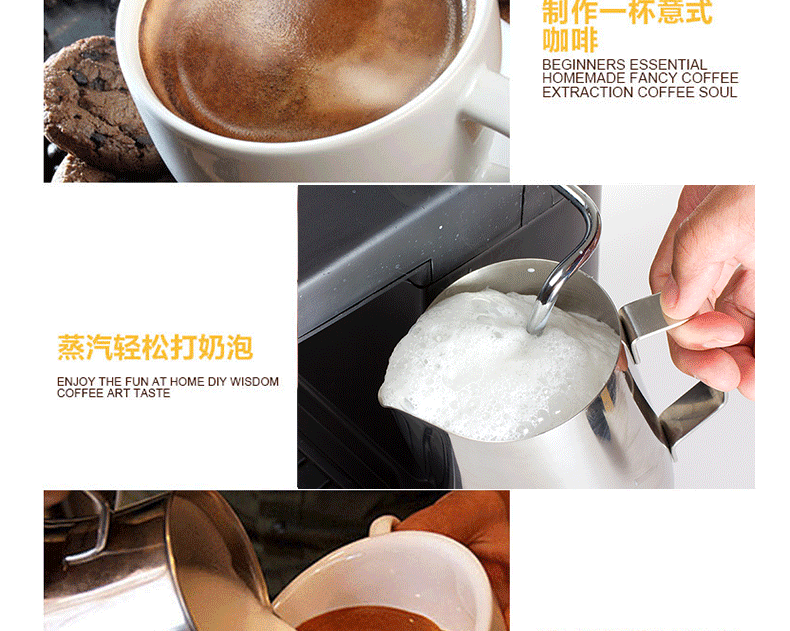 制作一杯意式咖啡

BEGINNERS ESSENTIAL
HOMEMADE FANCY COFFEE
EXTRACTION COFFEE SOUL

蒸汽轻松打奶泡

ENJOY THE FUN AT HOME DIY WISDOM
COFFEE ART TASTE