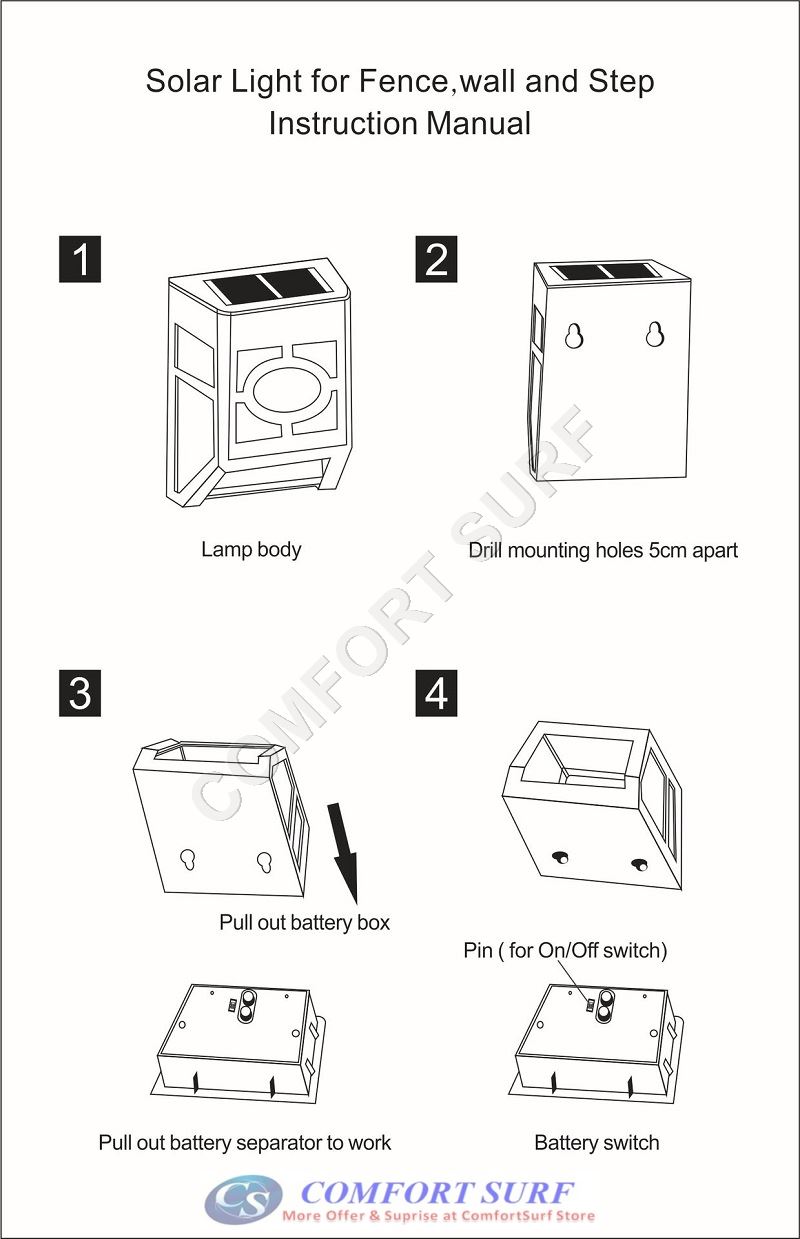 Solar Light for Fence,wall and Step
Instruction Manual

1

Lamp body

2

Drill mounting holes 5cm apart

COMFORT SURF

3

Pull out battery box

Pull out battery separator to work

4

Pin ( for On/Off switch)

Battery switch

CS COMFORT SURF
More Offer & Suprise at ComfortSurf Store