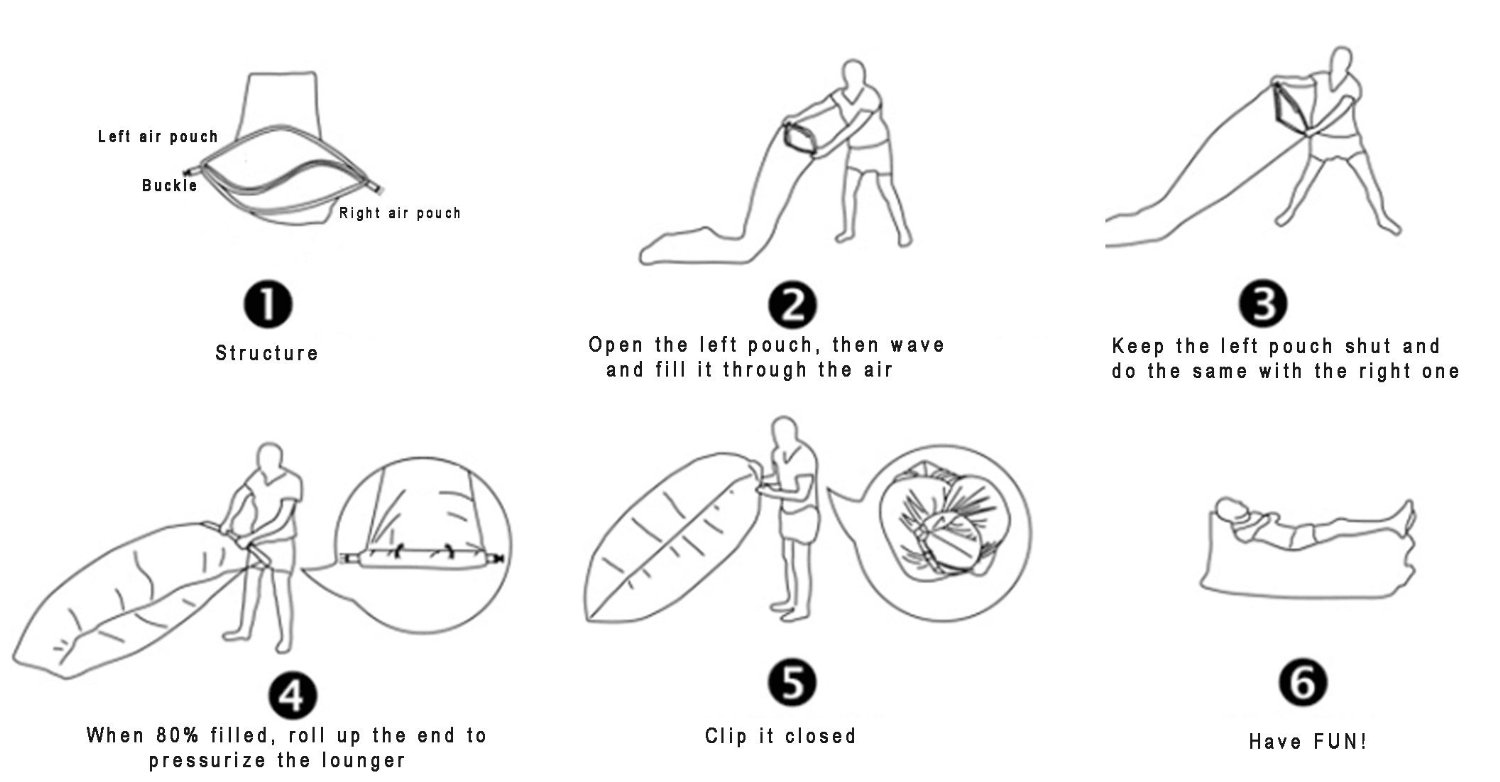 Left air pouch
Buckle
Right air pouch

1
Structure

2
Open the left pouch, then wave and fill it through the air

3
Keep the left pouch shut and do the same with the right one

4
When 80% filled, roll up the end to pressurize the lounger

5
Clip it closed

6
Have FUN!