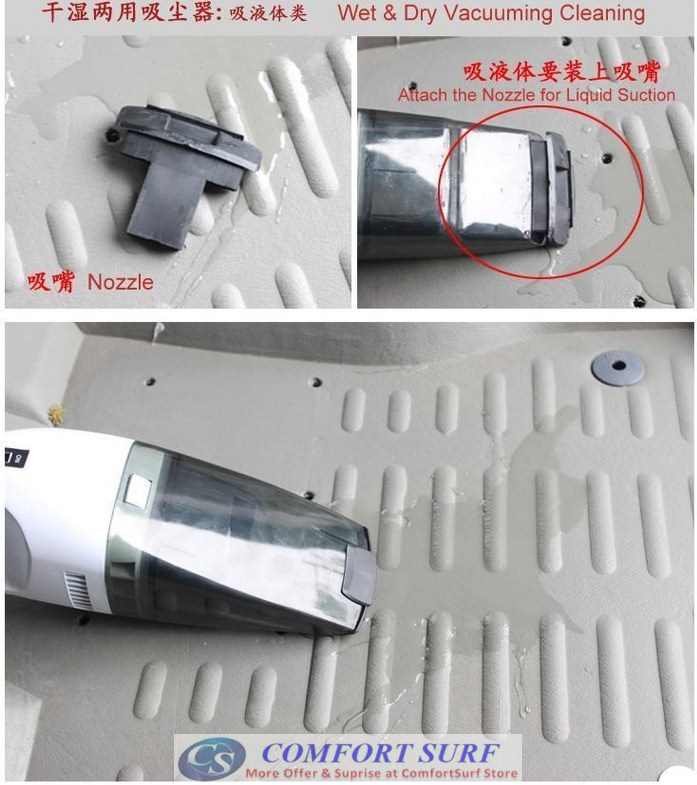 干湿两用吸尘器: 吸液体类 Wet & Dry Vacuuming Cleaning

吸嘴 Nozzle

吸液体要装上吸嘴
Attach the Nozzle for Liquid Suction

CS COMFORT SURF
More Offer & Suprise at ComfortSurf Store