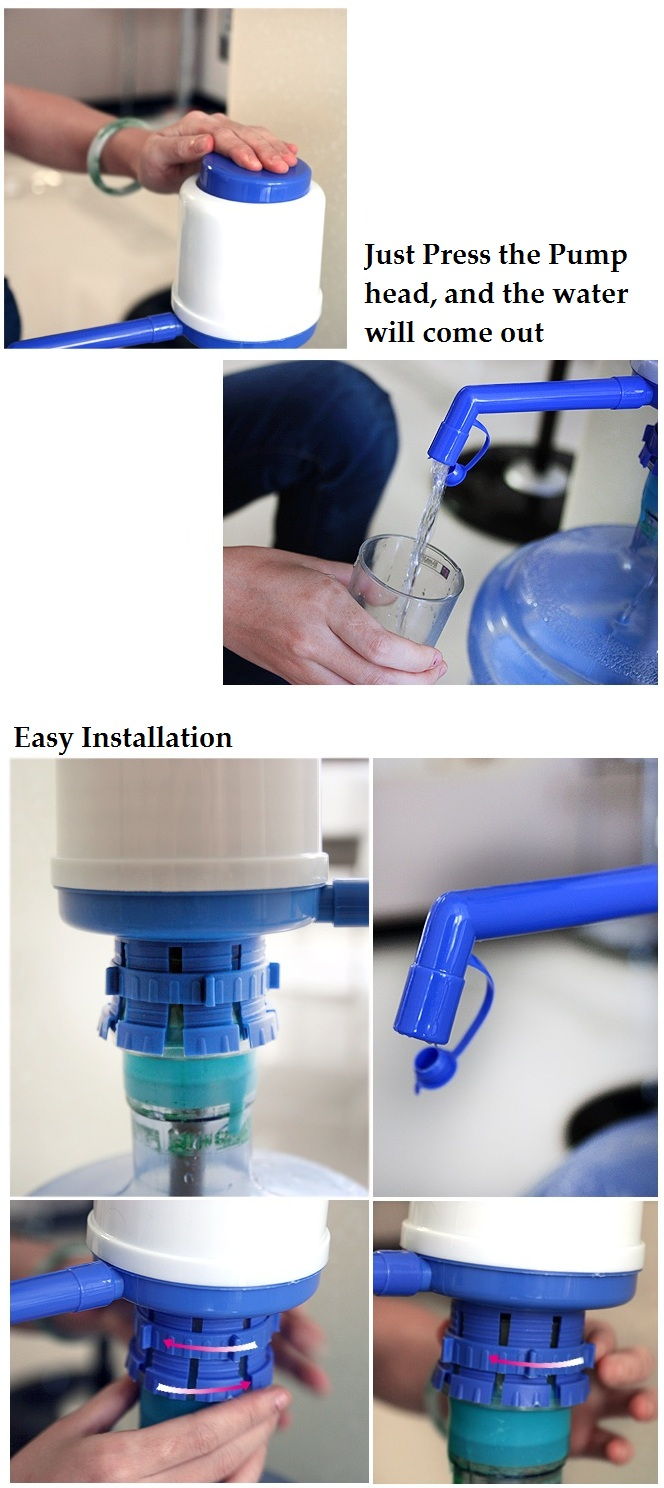 Just Press the Pump head, and the water will come out

Easy Installation