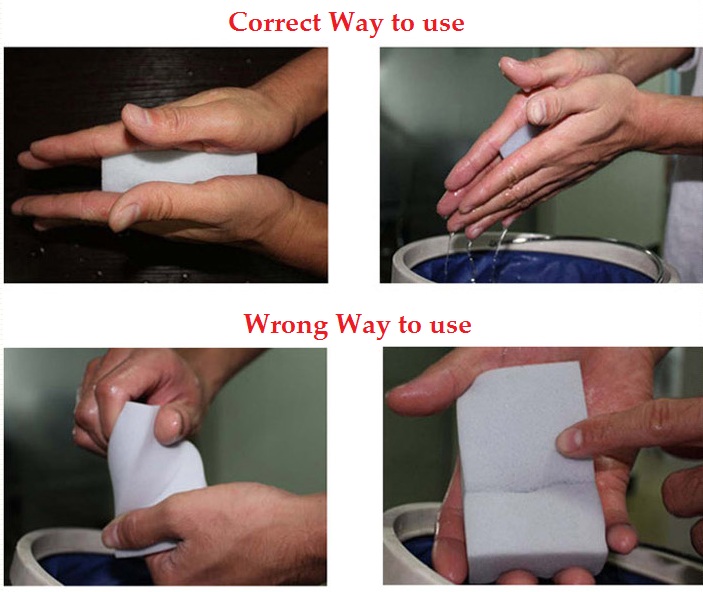 Correct Way to use

Wrong Way to use