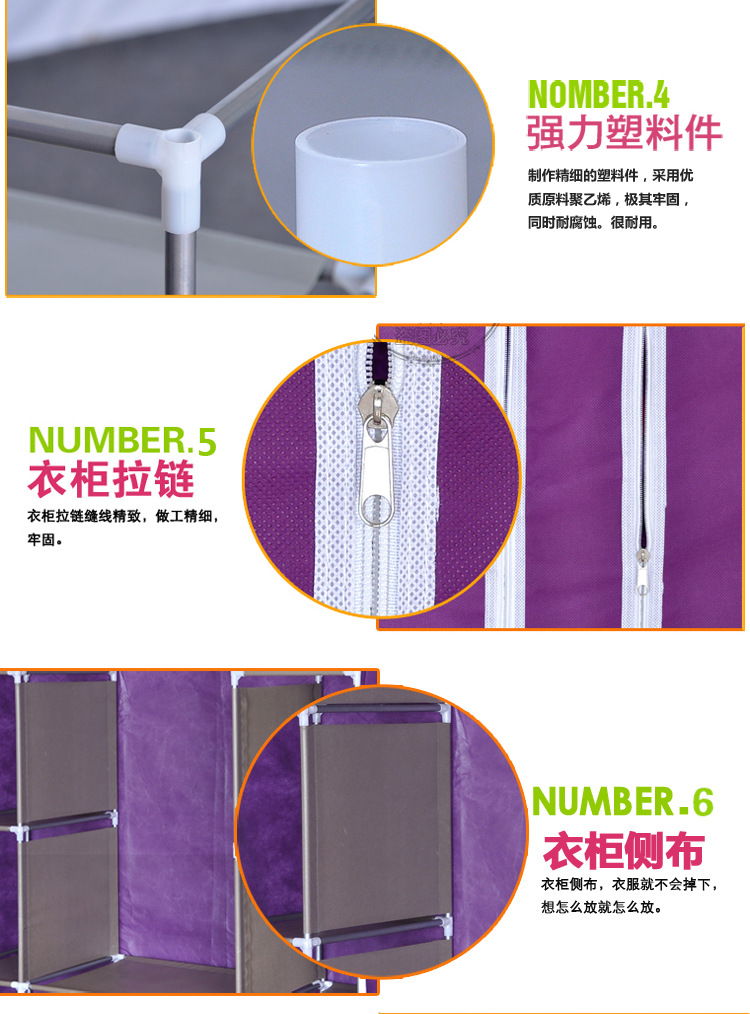 NOMBER.4
强力塑料件

制作精细的塑料件，采用优质原料聚乙烯，极其牢固，同时耐腐蚀。很耐用。

NUMBER.5
衣柜拉链

衣柜拉链缝线精致，做工精细，牢固。

NUMBER.6
衣柜侧布

衣柜侧布，衣服就不会掉下，想怎么放就怎么放。