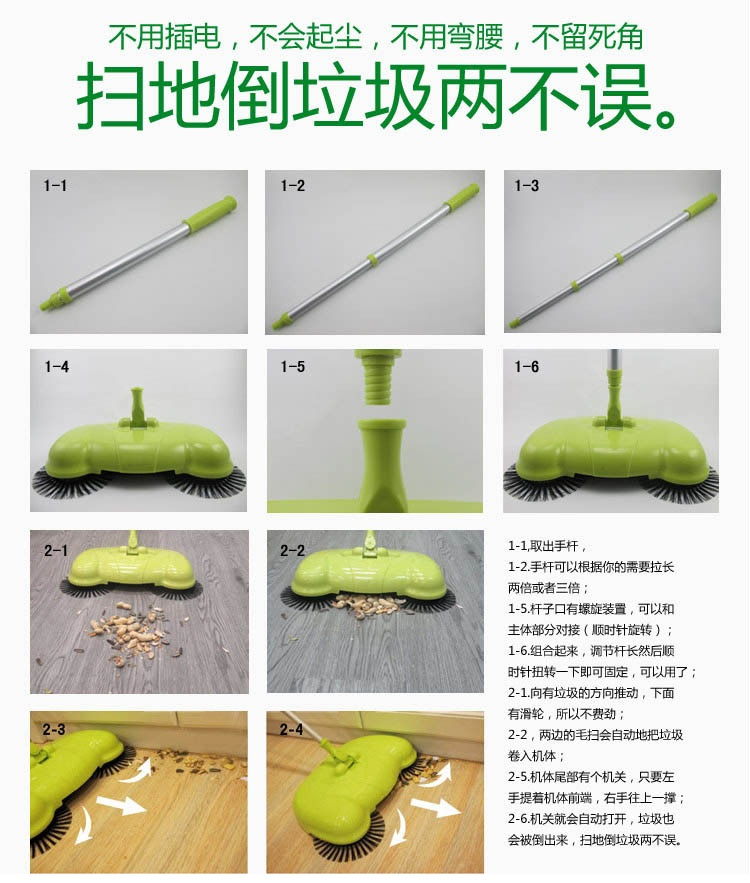 不用插电，不会起尘，不用弯腰，不留死角
扫地倒垃圾两不误。

1-1

1-2

1-3

1-4

1-5

1-6

2-1

2-2

2-3

2-4

1-1,取出手杆，
1-2.手杆可以根据你的需要拉长两倍或者三倍；
1-5.杆子口有螺旋装置，可以和主体部分对接（顺时针旋转）；
1-6.组合起来，调节杆长然后顺时针扭转一下即可固定，可以用了；
2-1.向有垃圾的方向推动，下面有滑轮，所以不费劲；
2-2，两边的毛扫会自动地把垃圾卷入机体；
2-5.机体尾部有个机关，只要左手提着机体前端，右手往上一撑；
2-6.机关就会自动打开，垃圾也会被倒出来，扫地倒垃圾两不误。