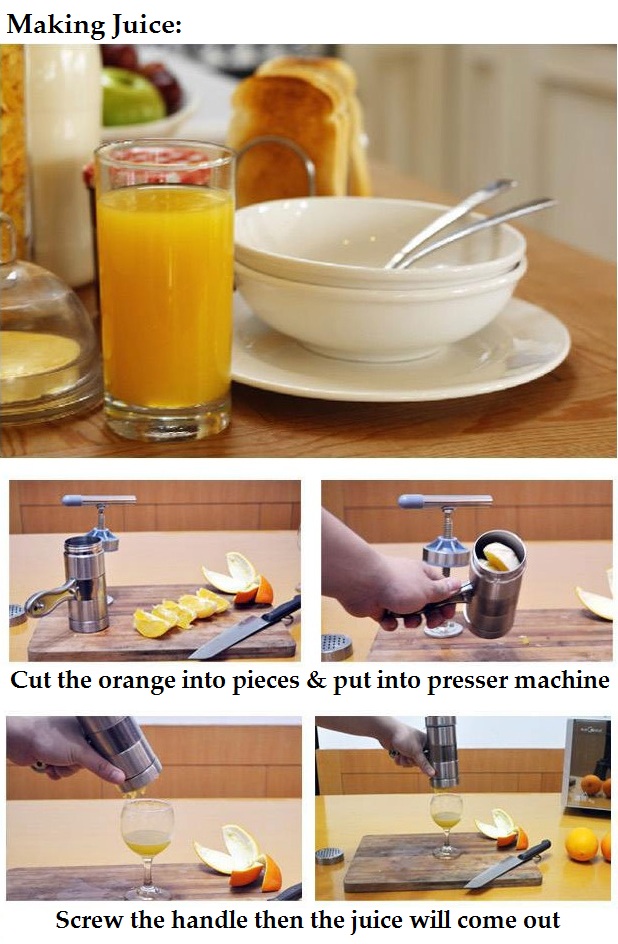 Making Juice:

Cut the orange into pieces & put into presser machine

Screw the handle then the juice will come out