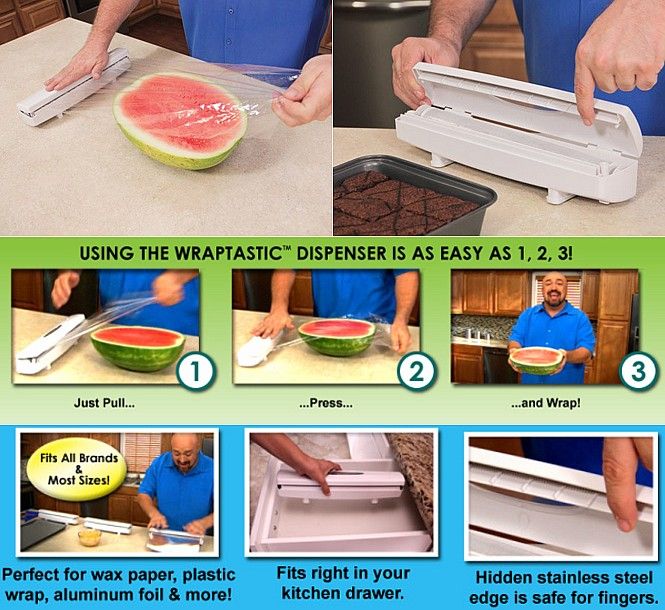 USING THE WRAPTASTIC™ DISPENSER IS AS EASY AS 1, 2, 3!

1

Just Pull...

2

...Press...

3

...and Wrap!

Fits All Brands & Most Sizes!

Perfect for wax paper, plastic wrap, aluminum foil & more!

Fits right in your kitchen drawer.

Hidden stainless steel edge is safe for fingers.