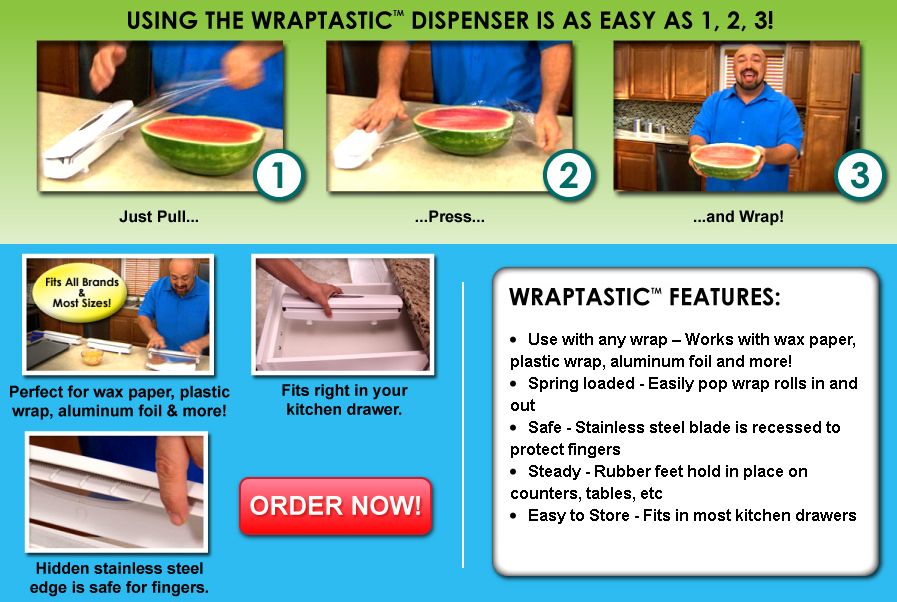 USING THE WRAPTASTIC™ DISPENSER IS AS EASY AS 1, 2, 3!

1

Just Pull...

2

...Press...

3

...and Wrap!

Fits All Brands & Most Sizes!

Perfect for wax paper, plastic wrap, aluminum foil & more!

Fits right in your kitchen drawer.

Hidden stainless steel edge is safe for fingers.

ORDER NOW!

WRAPTASTIC™ FEATURES:

• Use with any wrap – Works with wax paper, plastic wrap, aluminum foil and more!
• Spring loaded - Easily pop wrap rolls in and out
• Safe - Stainless steel blade is recessed to protect fingers
• Steady - Rubber feet hold in place on counters, tables, etc
• Easy to Store - Fits in most kitchen drawers