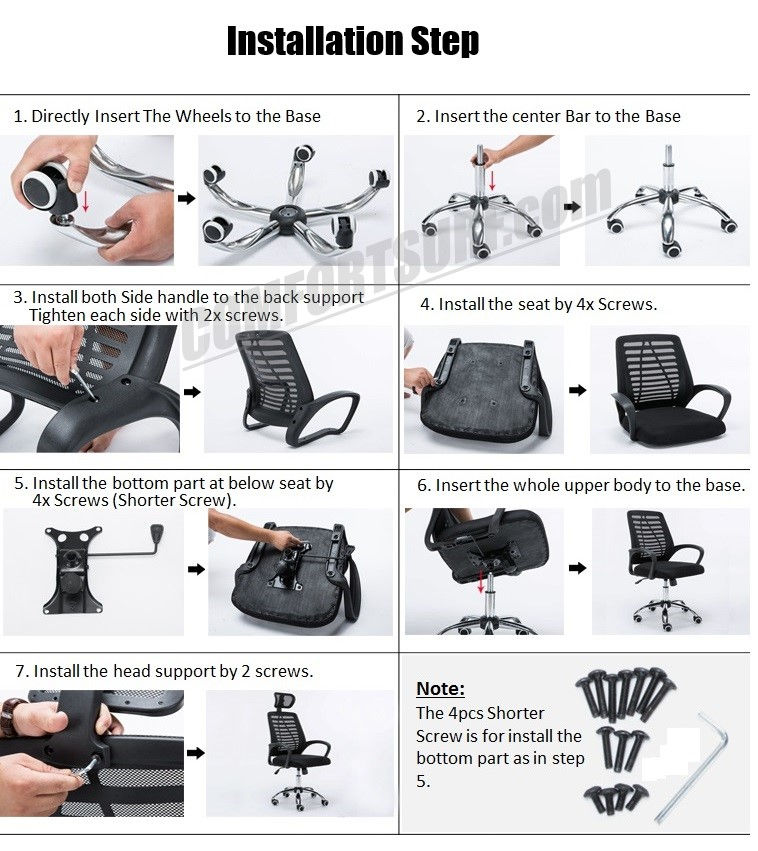 Installation Step

1. Directly Insert The Wheels to the Base

2. Insert the center Bar to the Base

COMFORTSURF.com

3. Install both Side handle to the back support Tighten each side with 2x screws.

4. Install the seat by 4x Screws.

5. Install the bottom part at below seat by 4x Screws (Shorter Screw).

6. Insert the whole upper body to the base.

7. Install the head support by 2 screws.

Note:
The 4pcs Shorter Screw is for install the bottom part as in step 5.