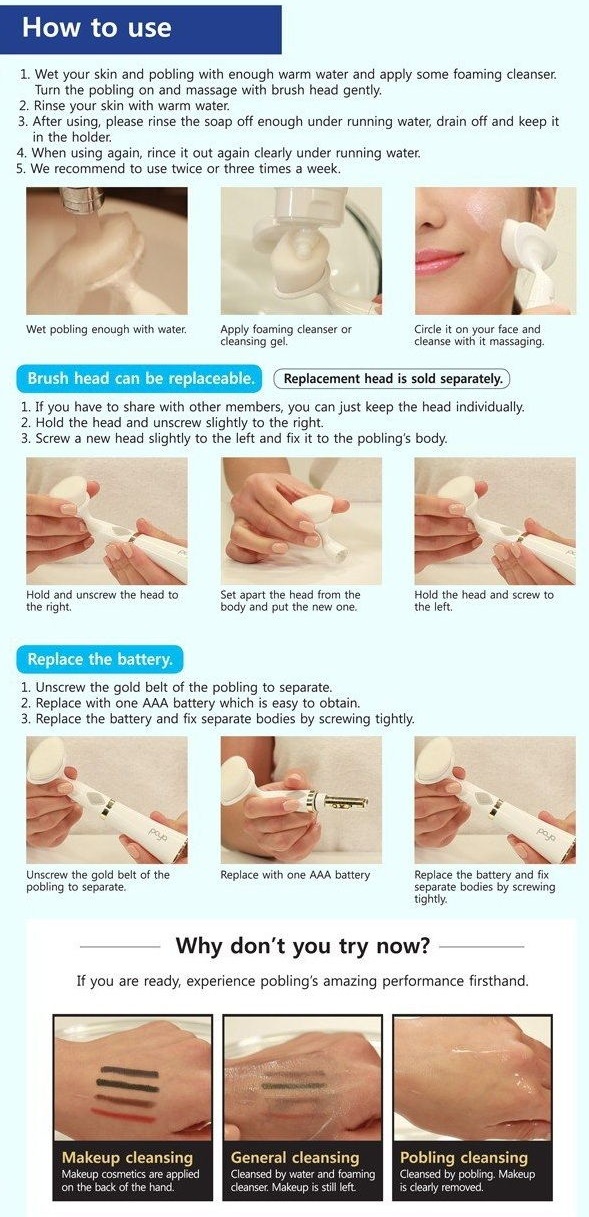 How to use

1. Wet your skin and pobling with enough warm water and apply some foaming cleanser. Turn the pobling on and massage with brush head gently.
2. Rinse your skin with warm water.
3. After using, please rinse the soap off enough under running water, drain off and keep it in the holder.
4. When using again, rince it out again clearly under running water.
5. We recommend to use twice or three times a week.

Wet pobling enough with water.

Apply foaming cleanser or cleansing gel.

Circle it on your face and cleanse with it massaging.

Brush head can be replaceable.

Replacement head is sold separately.

1. If you have to share with other members, you can just keep the head individually.
2. Hold the head and unscrew slightly to the right.
3. Screw a new head slightly to the left and fix it to the pobling's body.

Hold and unscrew the head to the right.

Set apart the head from the body and put the new one.

Hold the head and screw to the left.

Replace the battery.

1. Unscrew the gold belt of the pobling to separate.
2. Replace with one AAA battery which is easy to obtain.
3. Replace the battery and fix separate bodies by screwing tightly.

Unscrew the gold belt of the pobling to separate.

Replace with one AAA battery

Replace the battery and fix separate bodies by screwing tightly.

Why don't you try now?

If you are ready, experience pobling's amazing performance firsthand.

Makeup cleansing
Makeup cosmetics are applied on the back of the hand.

General cleansing
Cleansed by water and foaming cleanser. Makeup is still left.

Pobling cleansing
Cleansed by pobling. Makeup is clearly removed.