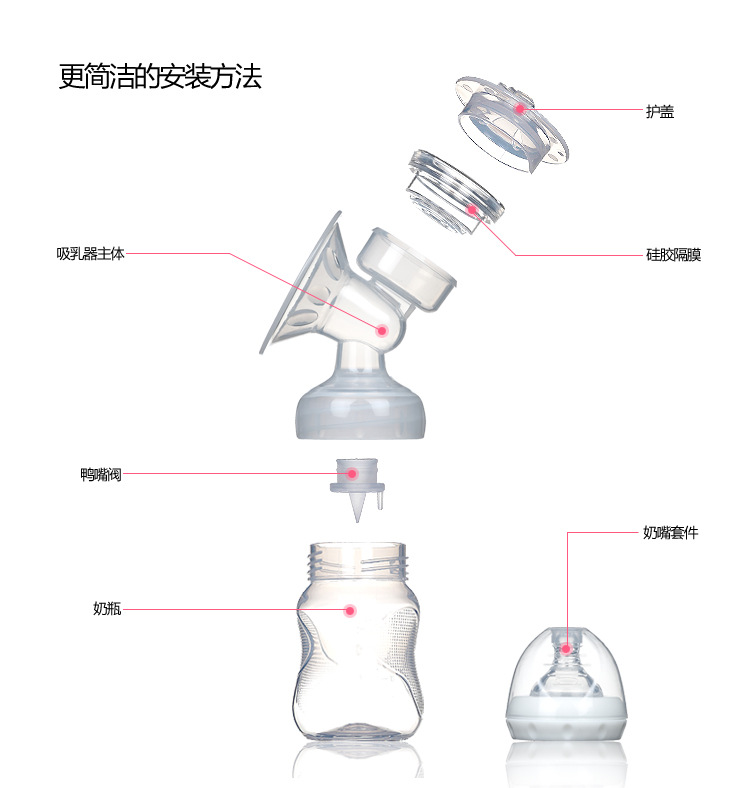 更简洁的安装方法

护盖

硅胶隔膜

吸乳器主体

鸭嘴阀

奶嘴套件

奶瓶