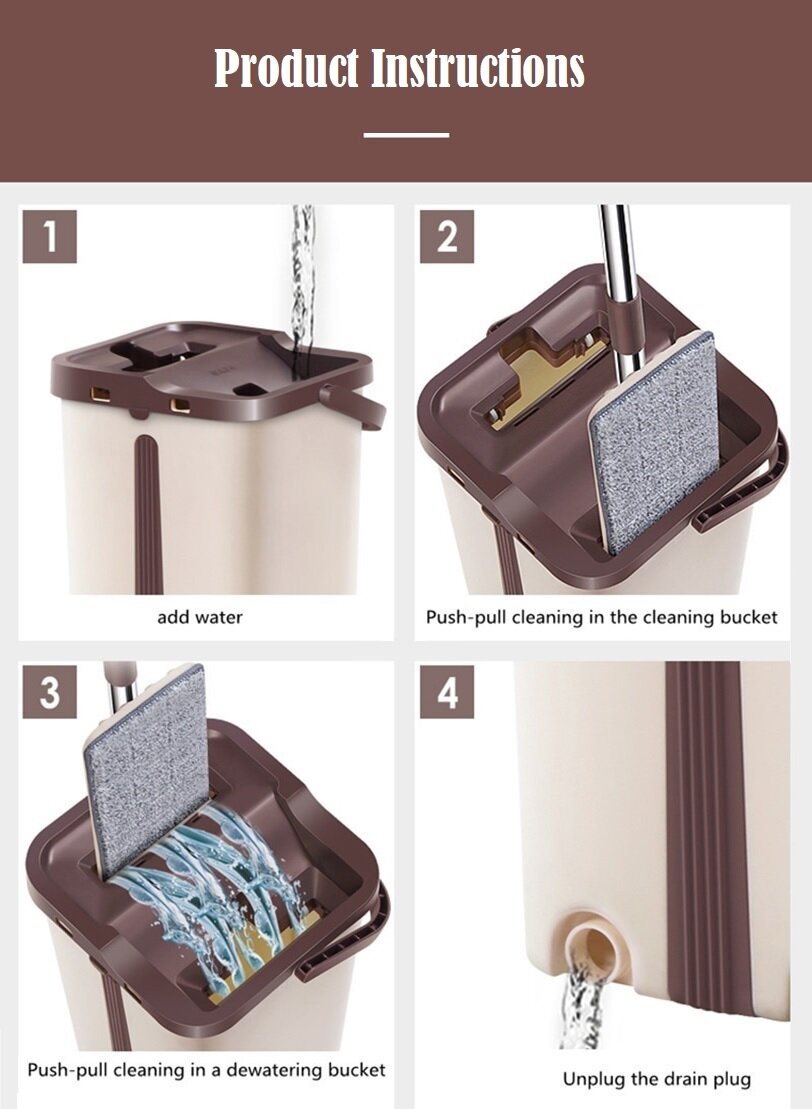 Product Instructions

1

add water

2

Push-pull cleaning in the cleaning bucket

3

Push-pull cleaning in a dewatering bucket

4

Unplug the drain plug