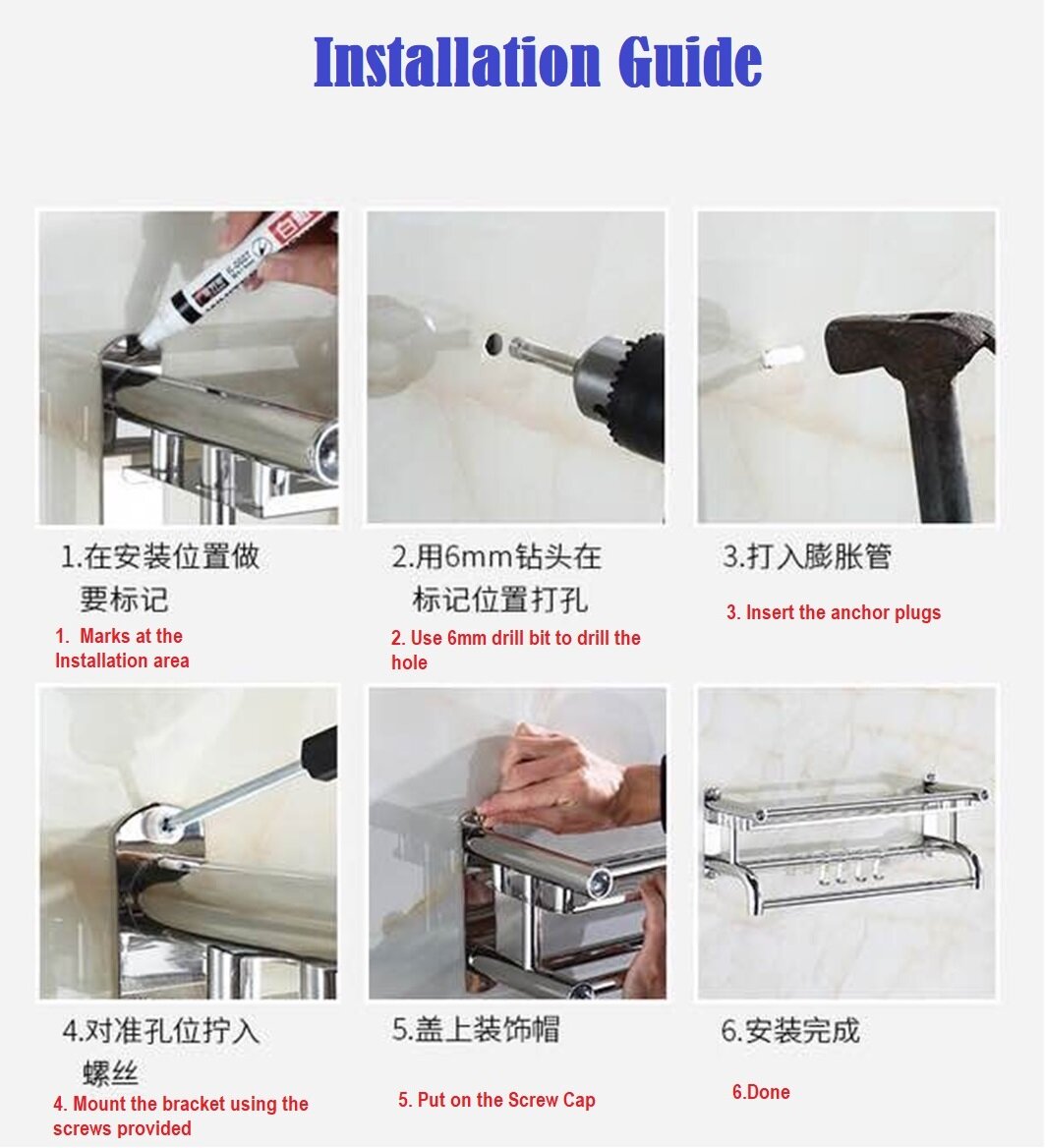 Installation Guide

1.在安装位置做要标记
1. Marks at the Installation area

2.用6mm钻头在标记位置打孔
2. Use 6mm drill bit to drill the hole

3.打入膨胀管
3. Insert the anchor plugs

4.对准孔位拧入螺丝
4. Mount the bracket using the screws provided

5.盖上装饰帽
5. Put on the Screw Cap

6.安装完成
6.Done