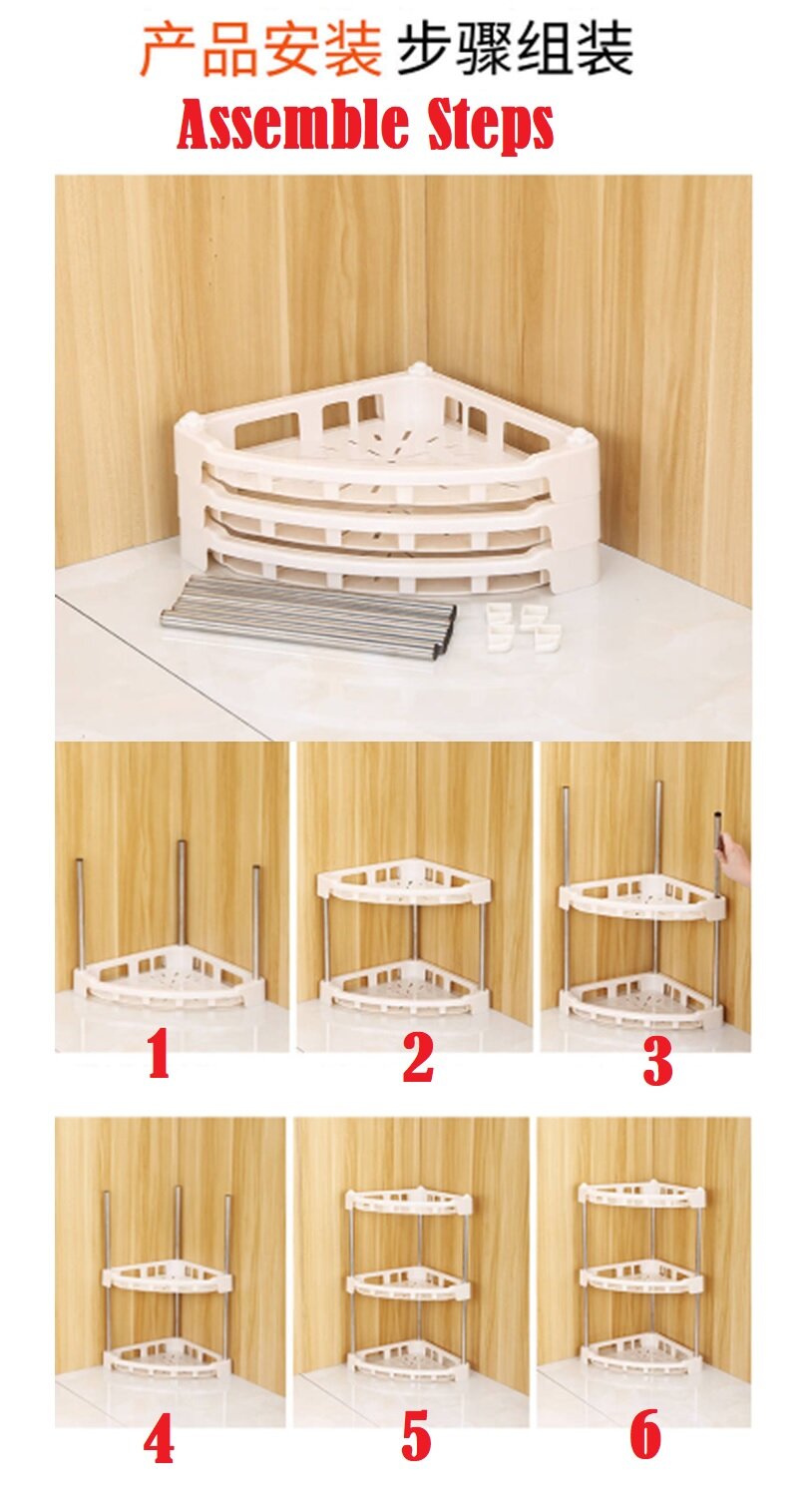 产品安装 步骤组装
Assemble Steps

1

2

3

4

5

6